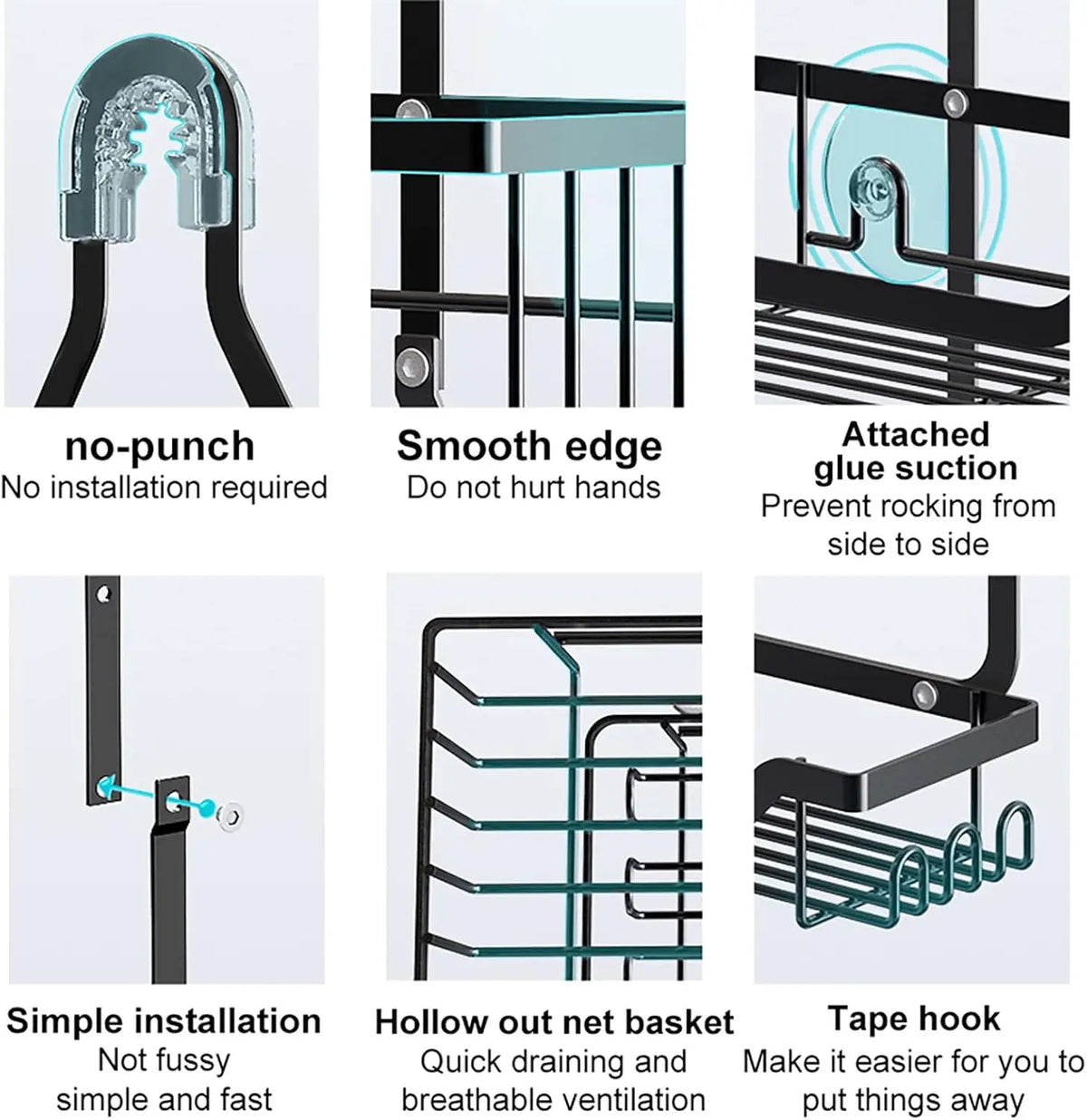 no-punch
No installation required

Smooth edge
Do not hurt hands

Attached
glue suction
Prevent rocking from
side to side

Simple installation
Not fussy
simple and fast

Hollow out net basket
Quick draining and
breathable ventilation

Tape hook
Make it easier for you to
put things away