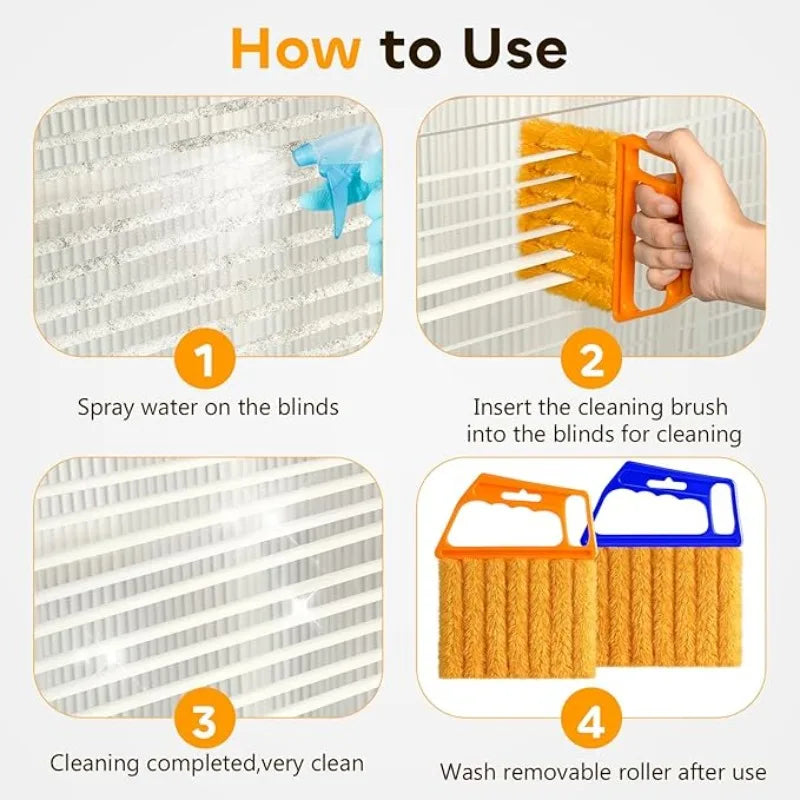 How to Use

1

Spray water on the blinds

2

Insert the cleaning brush into the blinds for cleaning

3

Cleaning completed,very clean

4

Wash removable roller after use